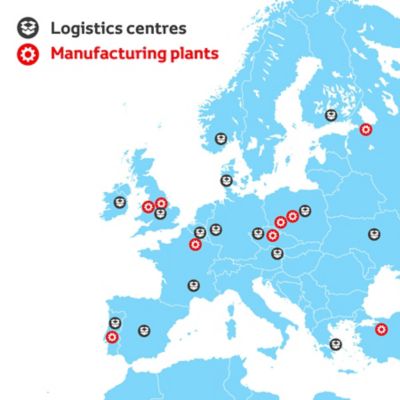 Logistics centres
Manufacturing plants