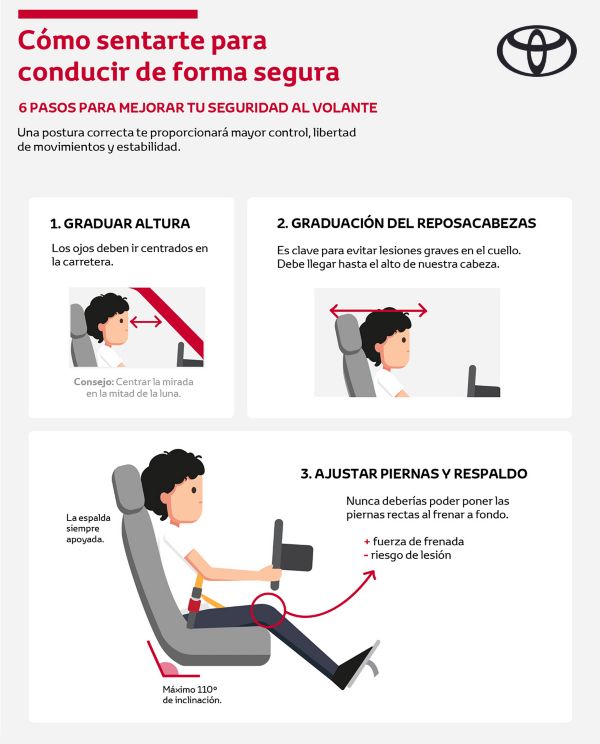 Cómo sentarte para conducir de forma segura

6 PASOS PARA MEJORAR TU SEGURIDAD AL VOLANTE

Una postura correcta te proporcionará mayor control, libertad de movimientos y estabilidad.

1. GRADUAR ALTURA

Los ojos deben ir centrados en la carretera.

Consejo: Centrar la mirada en la mitad de la luna.

2. GRADUACIÓN DEL REPOSACABEZAS

Es clave para evitar lesiones graves en el cuello. Debe llegar hasta el alto de nuestra cabeza.

3. AJUSTAR PIERNAS Y RESPALDO

Nunca deberías poder poner las piernas rectas al frenar a fondo.

+ fuerza de frenada
- riesgo de lesión

La espalda siempre apoyada.

Máximo 110º de inclinación.